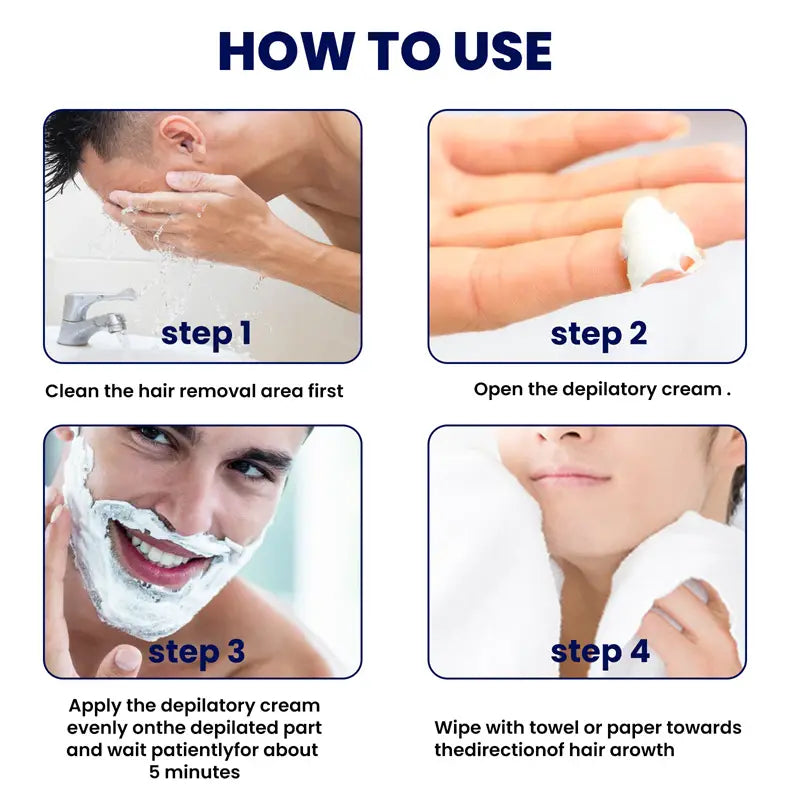 HOW TO USE

step 1

Clean the hair removal area first

step 2

Open the depilatory cream .

step 3

Apply the depilatory cream evenly onthe depilated part and wait patientlyfor about 5 minutes

step 4

Wipe with towel or paper towards thedirectionof hair arowth